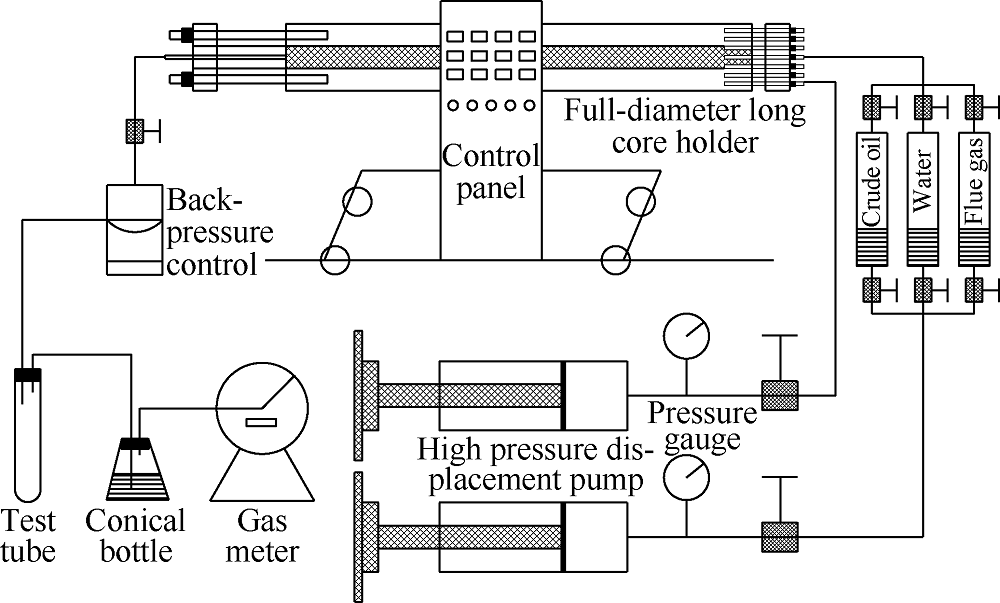 Full-diameter long core holder

Control panel

Back-pressure control

Crude oil

Water

Flue gas

Pressure gauge

High pressure displacement pump

Test tube

Conical bottle

Gas meter