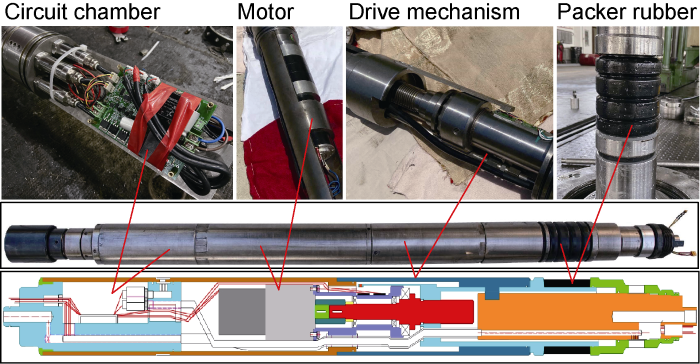 Circuit chamber

Motor

Drive mechanism

Packer rubber