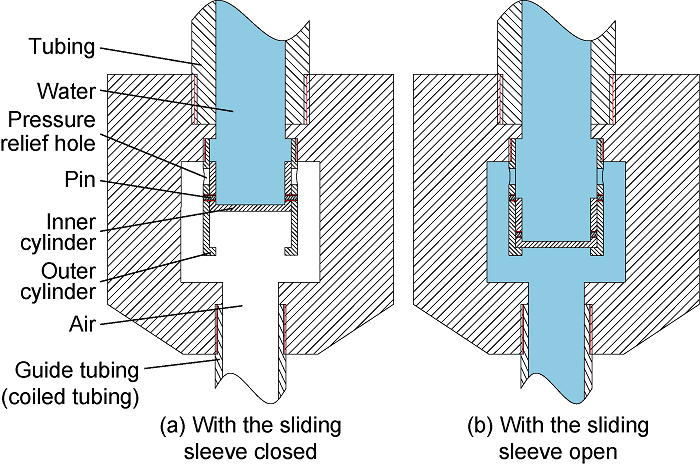 Tubing
Water
Pressure relief hole
Pin
Inner cylinder
Outer cylinder
Air
Guide tubing (coiled tubing)

(a) With the sliding sleeve closed

(b) With the sliding sleeve open