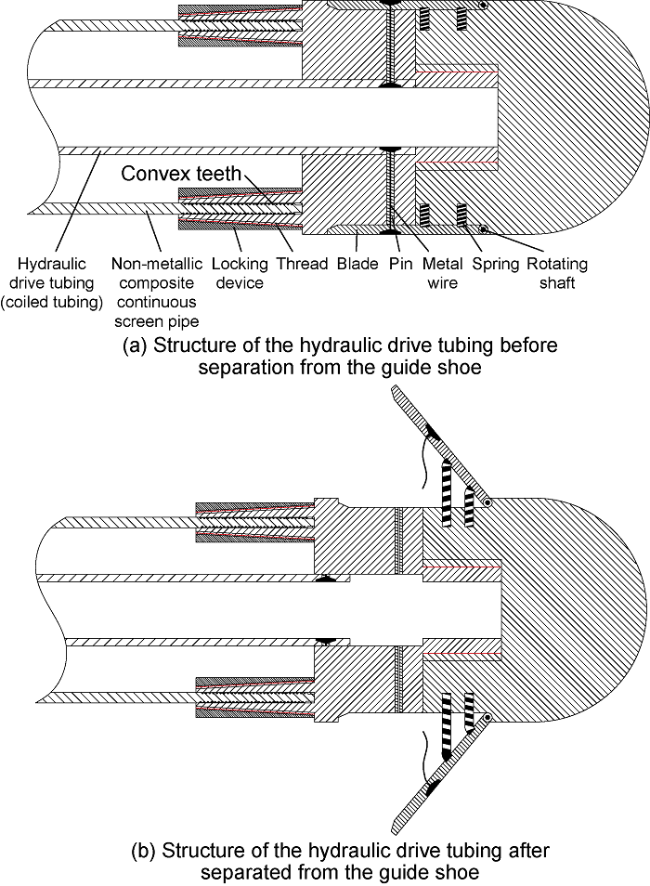 Convex teeth

Hydraulic drive tubing (coiled tubing)

Non-metallic composite continuous screen pipe

Locking device

Thread

Blade

Pin

Metal wire

Spring

Rotating shaft

(a) Structure of the hydraulic drive tubing before separation from the guide shoe

(b) Structure of the hydraulic drive tubing after separated from the guide shoe