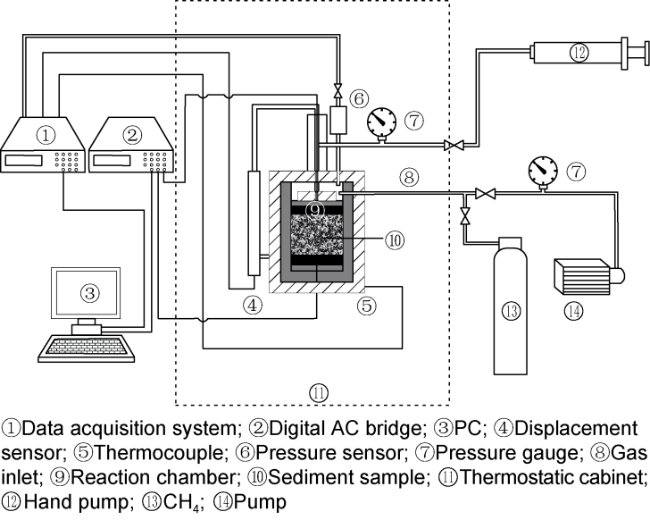 ⑫

⑥

⑦

①

②

⑧

⑦

⑨

⑩

③

④

⑤

⑬

⑭

⑪

①Data acquisition system; ②Digital AC bridge; ③PC; ④Displacement sensor; ⑤Thermocouple; ⑥Pressure sensor; ⑦Pressure gauge; ⑧Gas inlet; ⑨Reaction chamber; ⑩Sediment sample; ⑪Thermostatic cabinet; ⑫Hand pump; ⑬$CH_4$; ⑭Pump