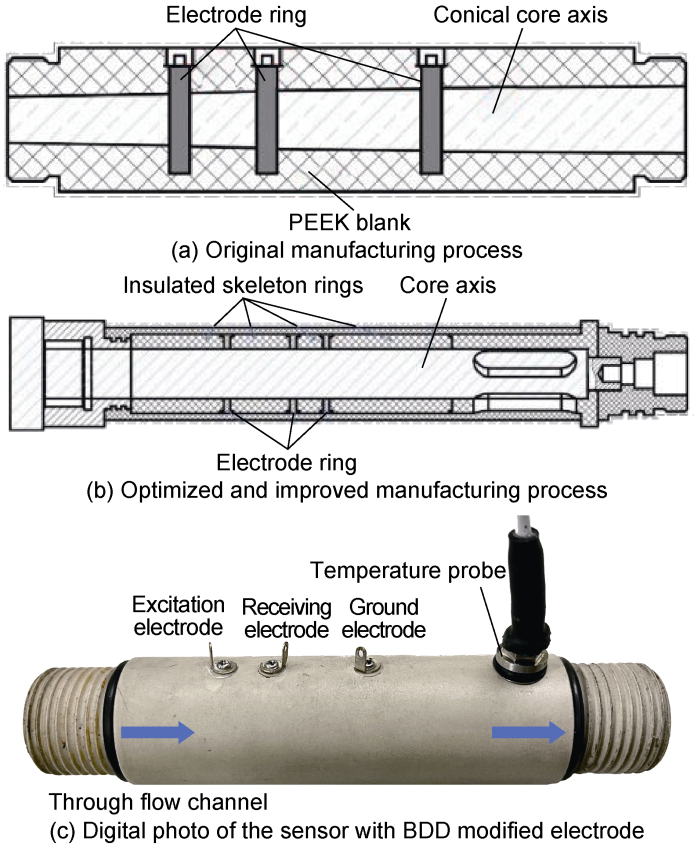 Electrode ring
Conical core axis
PEEK blank
(a) Original manufacturing process
Insulated skeleton rings
Core axis
Electrode ring
(b) Optimized and improved manufacturing process
Temperature probe
Excitation electrode
Receiving electrode
Ground electrode
Through flow channel
(c) Digital photo of the sensor with BDD modified electrode