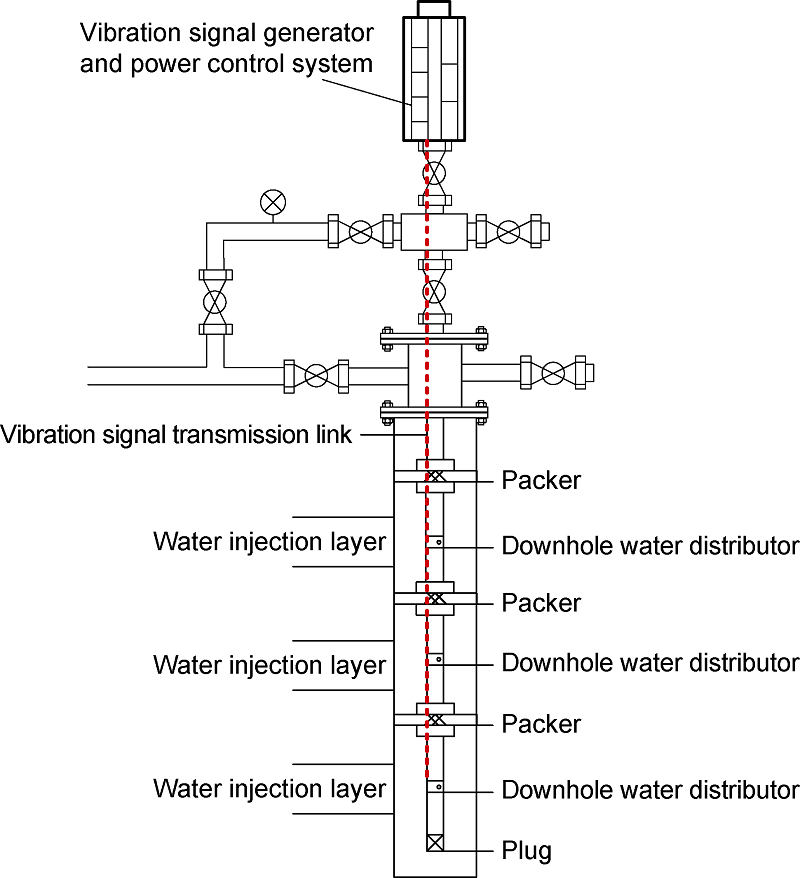 Vibration signal generator and power control system

Vibration signal transmission link

Packer

Water injection layer

Downhole water distributor

Packer

Water injection layer

Downhole water distributor

Packer

Water injection layer

Downhole water distributor

Plug