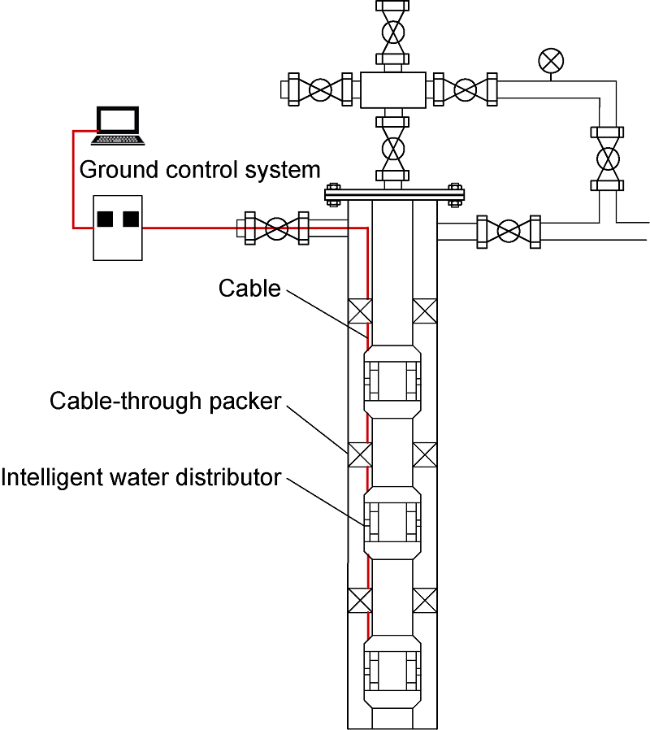 Ground control system

Cable

Cable-through packer

Intelligent water distributor