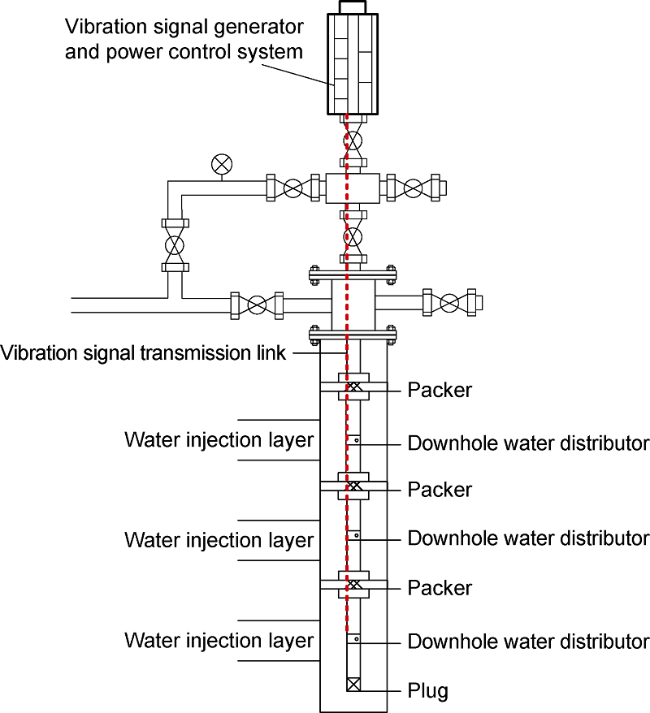 Vibration signal generator and power control system

Vibration signal transmission link

Packer

Water injection layer

Downhole water distributor

Packer

Water injection layer

Downhole water distributor

Packer

Water injection layer

Downhole water distributor

Plug