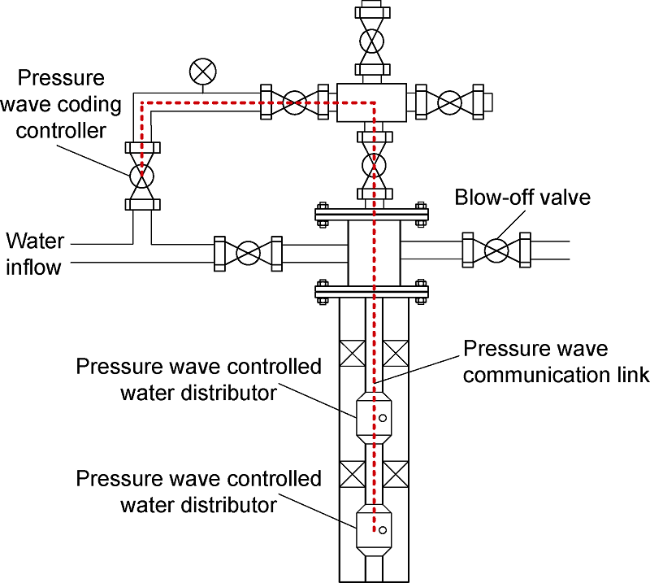 Pressure wave coding controller

Blow-off valve

Water inflow

Pressure wave communication link

Pressure wave controlled water distributor

Pressure wave controlled water distributor