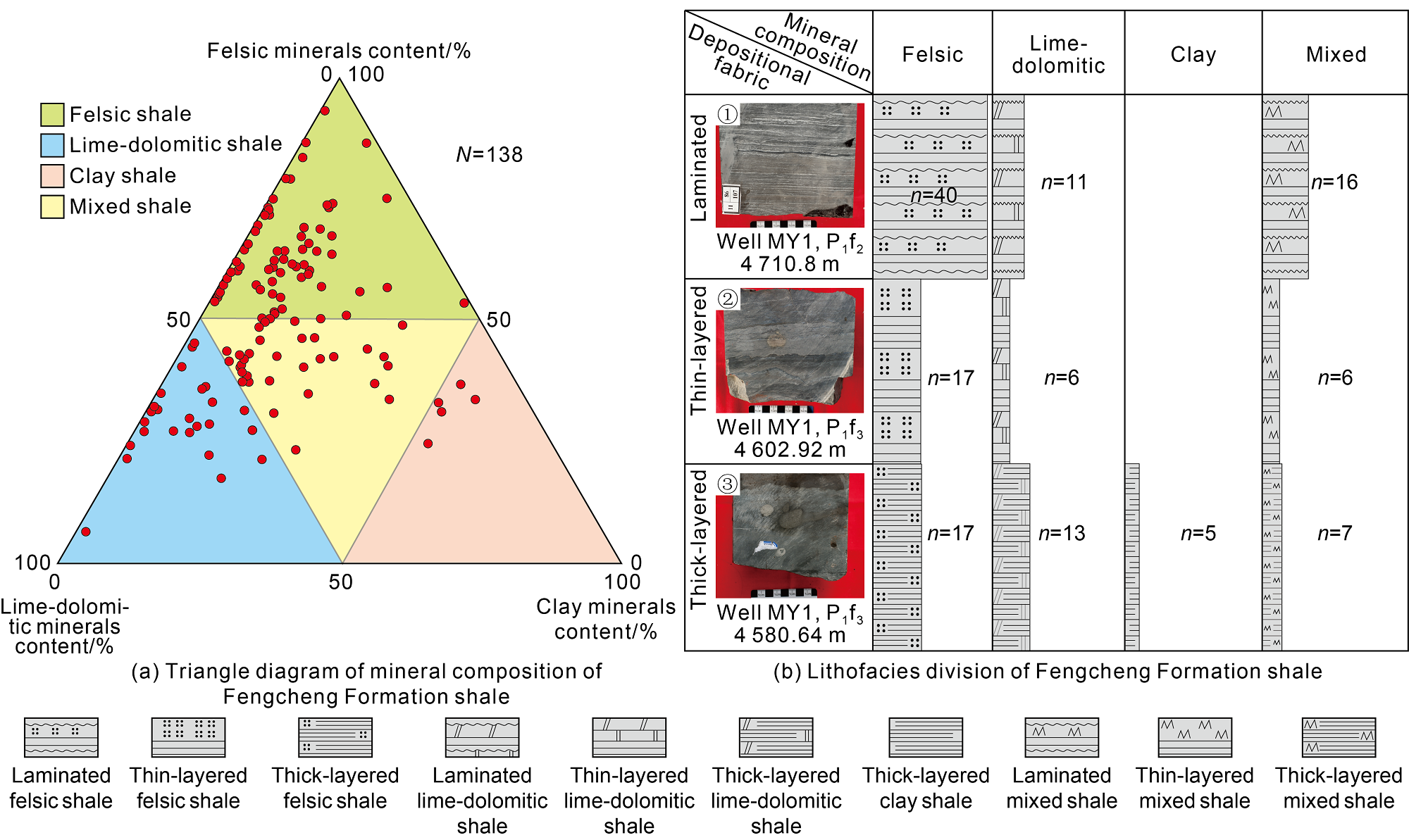 Felsic minerals content/%

0 100

Felsic shale
Lime-dolomitic shale
Clay shale
Mixed shale

$N$=138

50 50

100 0

0 50 100

Lime-dolomitic minerals content/%

Clay minerals content/%

(a) Triangle diagram of mineral composition of Fengcheng Formation shale

| Mineral composition / Depositional fabric | Felsic | Lime-dolomitic | Clay | Mixed |
|---|---|---|---|---|
| Laminated ① Well MY1, $P_1f_2$ 4 710.8 m | $n$=40 | $n$=11 | | $n$=16 |
| Thin-layered ② Well MY1, $P_1f_3$ 4 602.92 m | $n$=17 | $n$=6 | | $n$=6 |
| Thick-layered ③ Well MY1, $P_1f_3$ 4 580.64 m | $n$=17 | $n$=13 | $n$=5 | $n$=7 |

(b) Lithofacies division of Fengcheng Formation shale

Laminated felsic shale
Thin-layered felsic shale
Thick-layered felsic shale
Laminated lime-dolomitic shale
Thin-layered lime-dolomitic shale
Thick-layered lime-dolomitic shale
Thick-layered clay shale
Laminated mixed shale
Thin-layered mixed shale
Thick-layered mixed shale