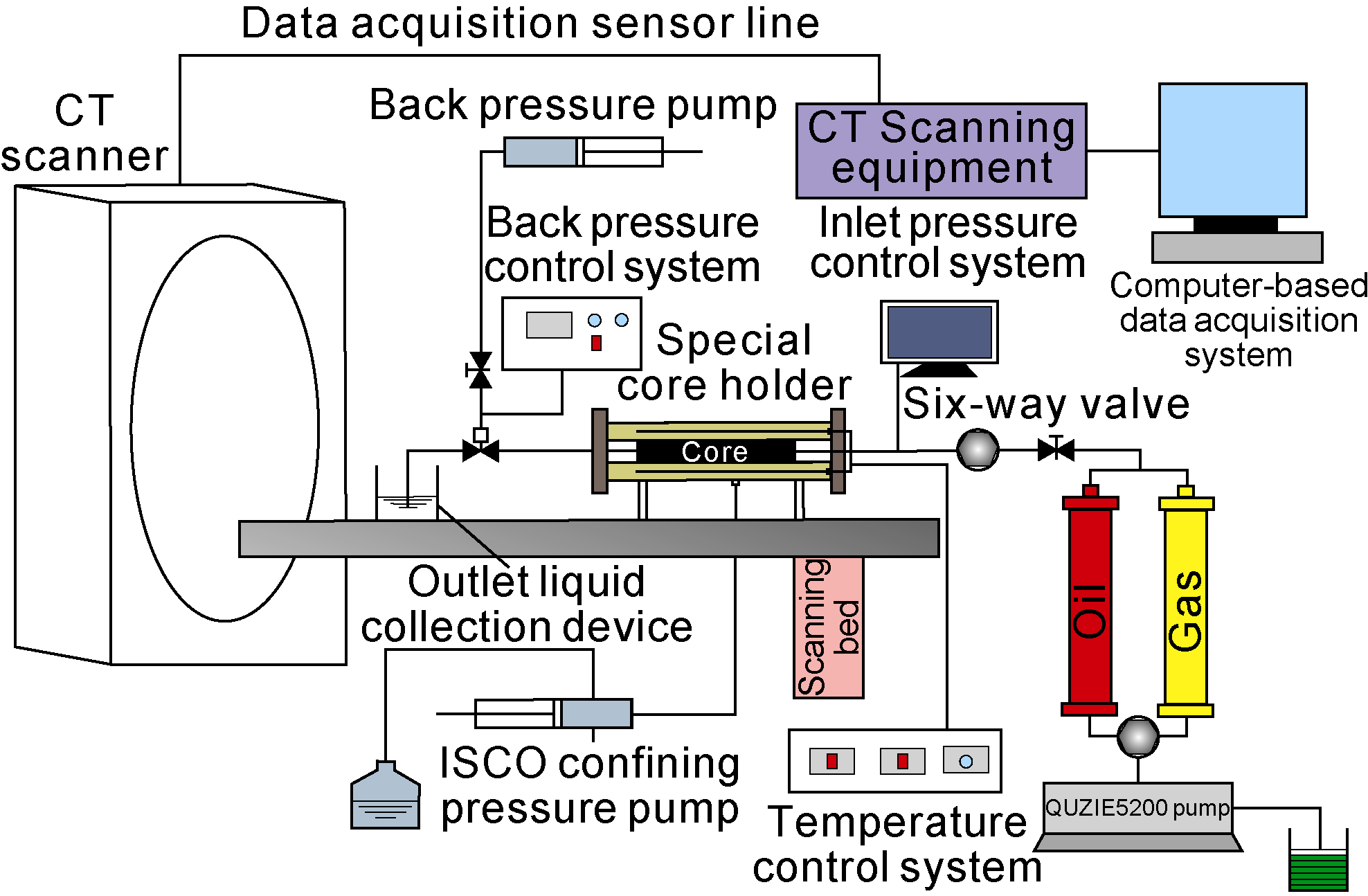 Data acquisition sensor line

CT scanner

Back pressure pump

CT Scanning equipment

Back pressure control system

Inlet pressure control system

Computer-based data acquisition system

Special core holder

Six-way valve

Core

Outlet liquid collection device

Scanning bed

Oil

Gas

ISCO confining pressure pump

Temperature control system

QUZIE5200 pump