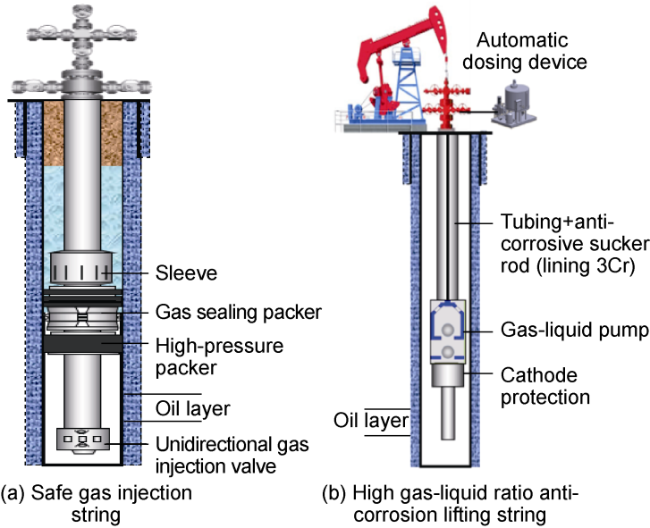 Sleeve
Gas sealing packer
High-pressure packer
Oil layer
Unidirectional gas injection valve
(a) Safe gas injection string

Automatic dosing device
Tubing+anti-corrosive sucker rod (lining 3Cr)
Gas-liquid pump
Cathode protection
Oil layer
(b) High gas-liquid ratio anti-corrosion lifting string