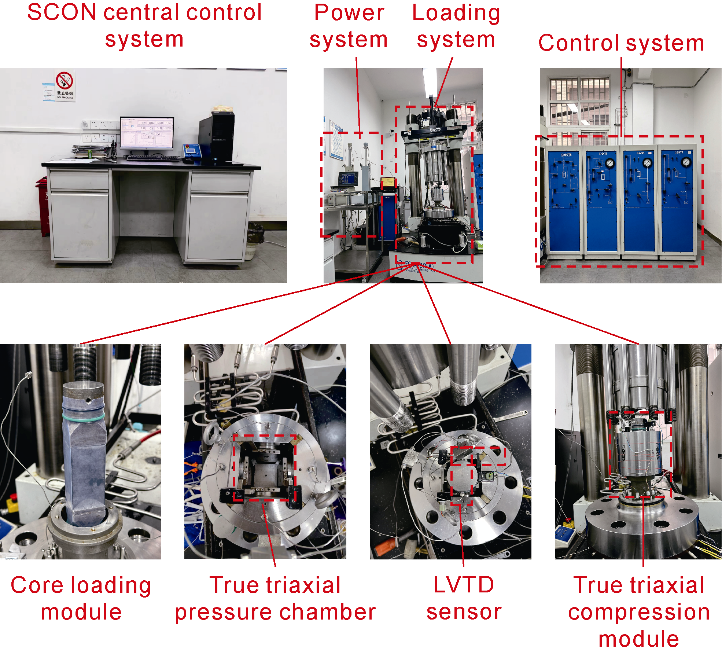 SCON central control system

Power system

Loading system

Control system

Core loading module

True triaxial pressure chamber

LVTD sensor

True triaxial compression module